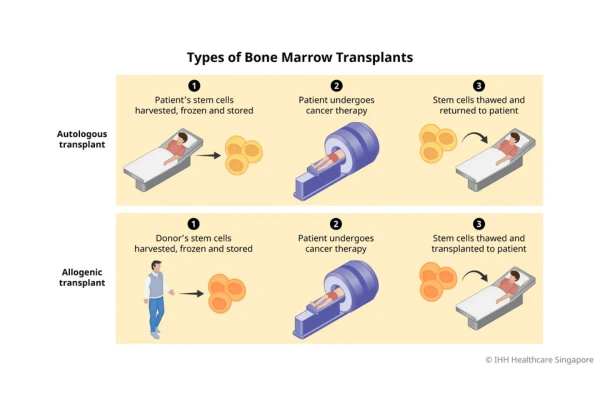 Types of Bone Marrow Transplants

Autologous transplant

1
Patient's stem cells harvested, frozen and stored

2
Patient undergoes cancer therapy

3
Stem cells thawed and returned to patient

Allogenic transplant

1
Donor's stem cells harvested, frozen and stored

2
Patient undergoes cancer therapy

3
Stem cells thawed and transplanted to patient

© IHH Healthcare Singapore